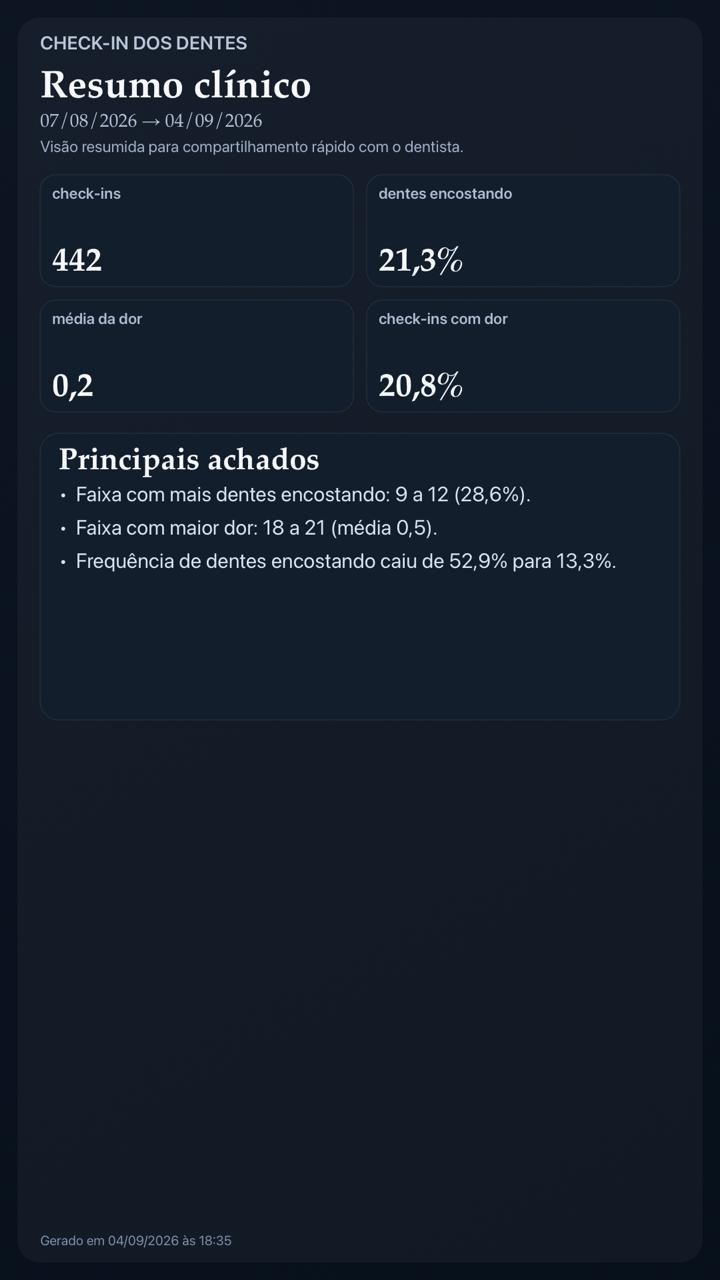 CHECK-IN DOS DENTES

Resumo clínico

07/08/2026 → 04/09/2026

Visão resumida para compartilhamento rápido com o dentista.

check-ins

442

dentes encostando

21,3%

média da dor

0,2

check-ins com dor

20,8%

Principais achados

• Faixa com mais dentes encostando: 9 a 12 (28,6%).
• Faixa com maior dor: 18 a 21 (média 0,5).
• Frequência de dentes encostando caiu de 52,9% para 13,3%.

Gerado em 04/09/2026 às 18:35